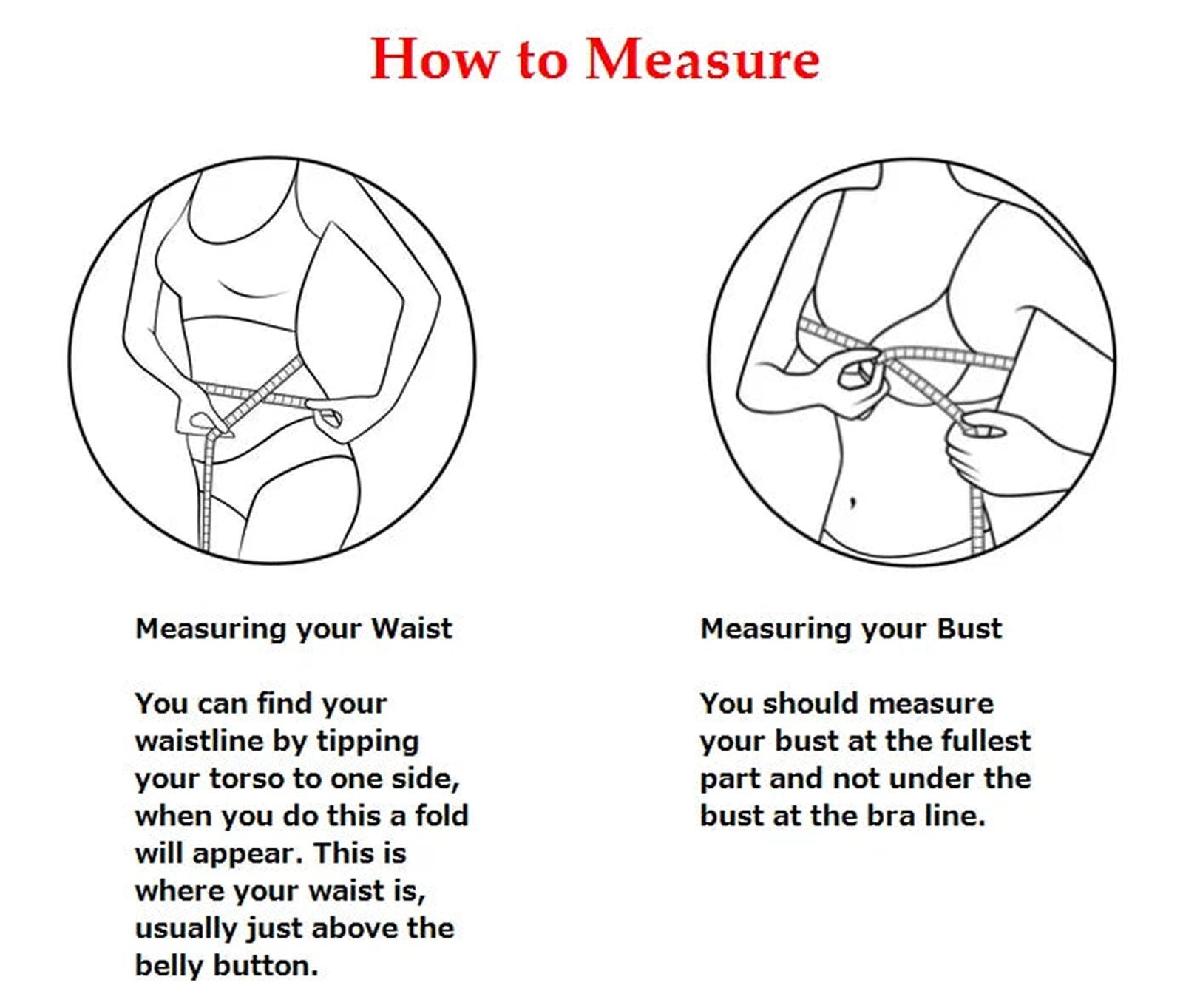 How to Measure

Measuring your Waist

You can find your waistline by tipping your torso to one side, when you do this a fold will appear. This is where your waist is, usually just above the belly button.

Measuring your Bust

You should measure your bust at the fullest part and not under the bust at the bra line.